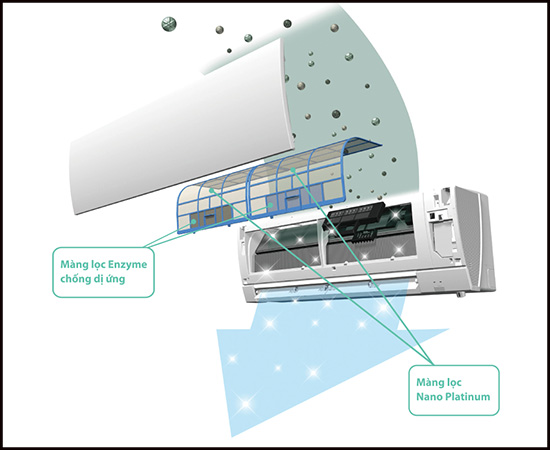 Màng lọc Enzyme chống dị ứng

Màng lọc Nano Platinum