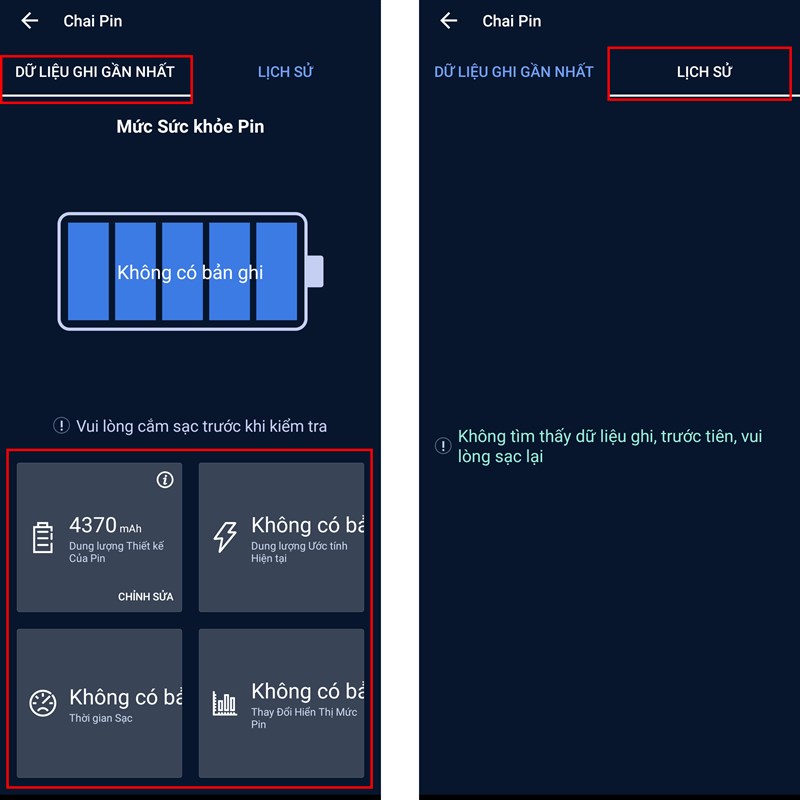 Chai Pin

DỮ LIỆU GHI GẦN NHẤT

LỊCH SỬ

Mức Sức khỏe Pin

Không có bản ghi

Vui lòng cắm sạc trước khi kiểm tra

4370 mAh
Dung lượng Thiết kế Của Pin

CHỈNH SỬA

Không có bả
Dung lượng Ước tính Hiện tại

Không có bả
Thời gian Sạc

Không có bả
Thay Đổi Hiển Thị Mức Pin

Chai Pin

DỮ LIỆU GHI GẦN NHẤT

LỊCH SỬ

Không tìm thấy dữ liệu ghi, trước tiên, vui lòng sạc lại